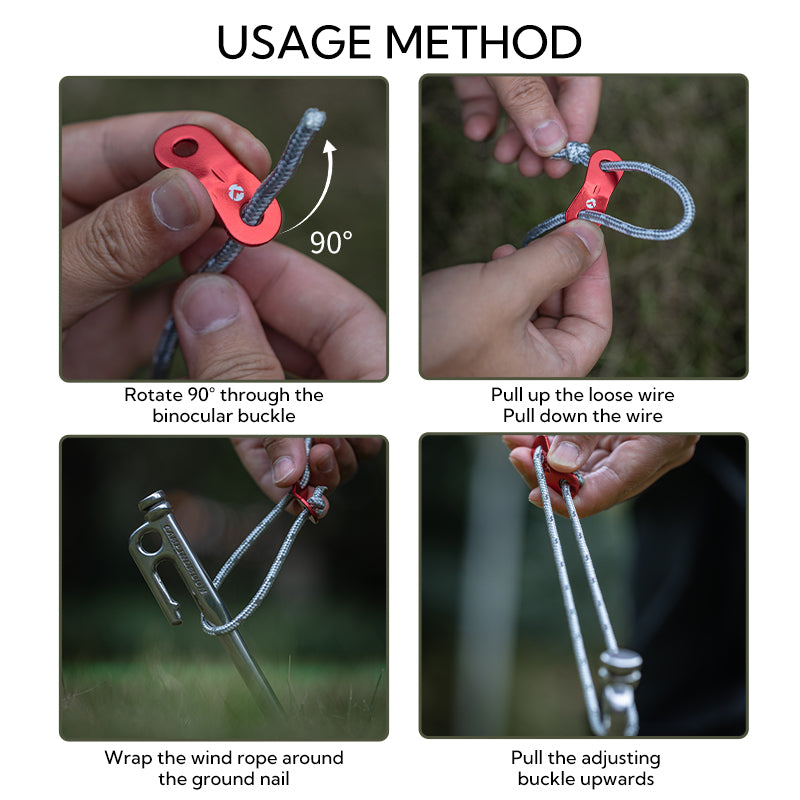 USAGE METHOD

90°

Rotate 90° through the binocular buckle

Pull up the loose wire
Pull down the wire

Wrap the wind rope around the ground nail

Pull the adjusting buckle upwards