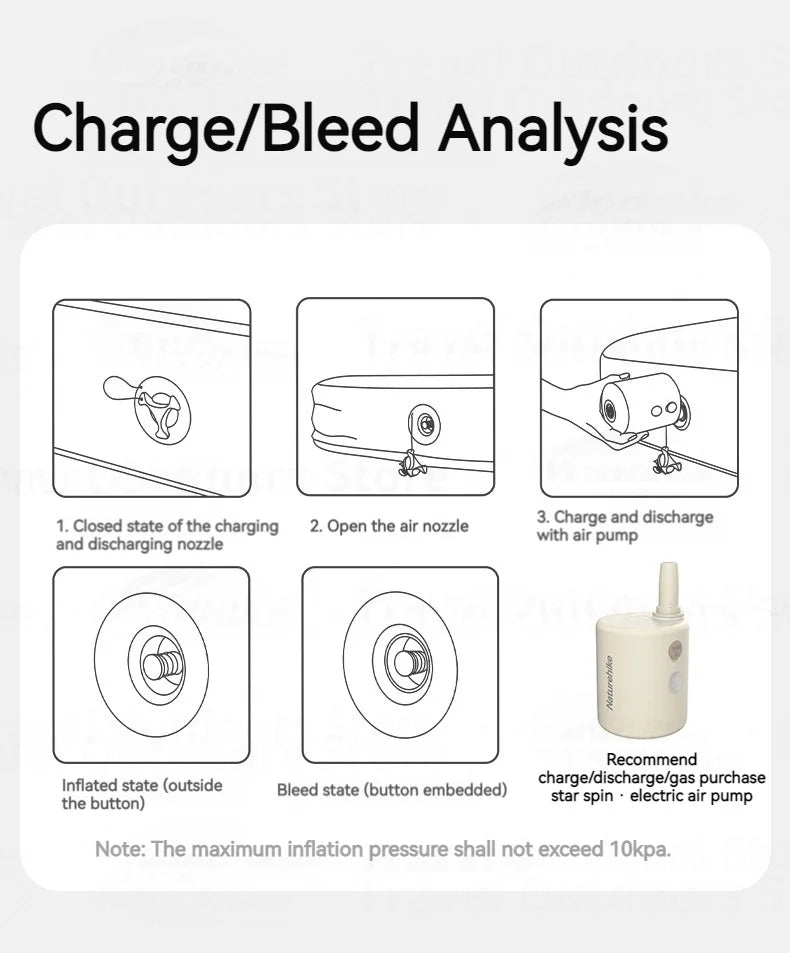 Charge/Bleed Analysis

1. Closed state of the charging and discharging nozzle

2. Open the air nozzle

3. Charge and discharge with air pump

Inflated state (outside the button)

Bleed state (button embedded)

Naturehike

Recommend charge/discharge/gas purchase star spin · electric air pump

Note: The maximum inflation pressure shall not exceed 10kpa.