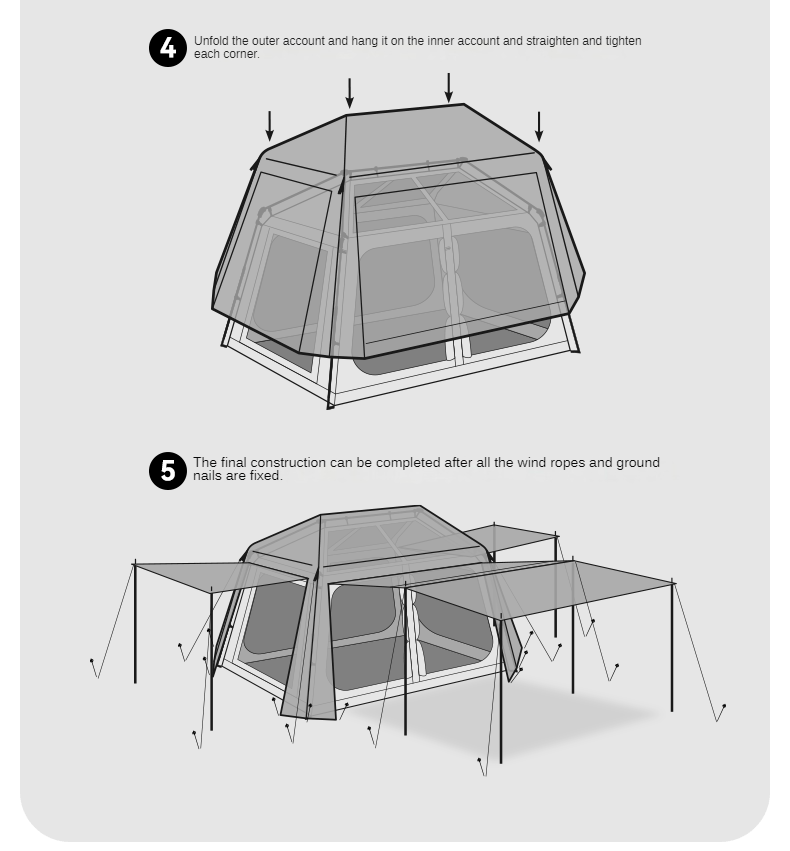 4 Unfold the outer account and hang it on the inner account and straighten and tighten each corner.

5 The final construction can be completed after all the wind ropes and ground nails are fixed.