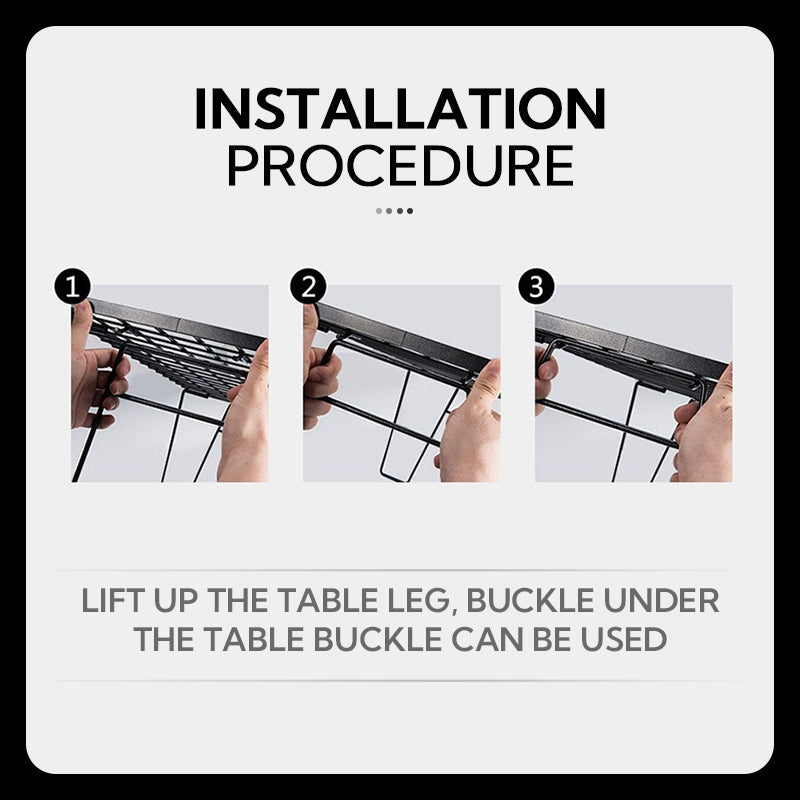 INSTALLATION PROCEDURE

1

2

3

LIFT UP THE TABLE LEG, BUCKLE UNDER THE TABLE BUCKLE CAN BE USED