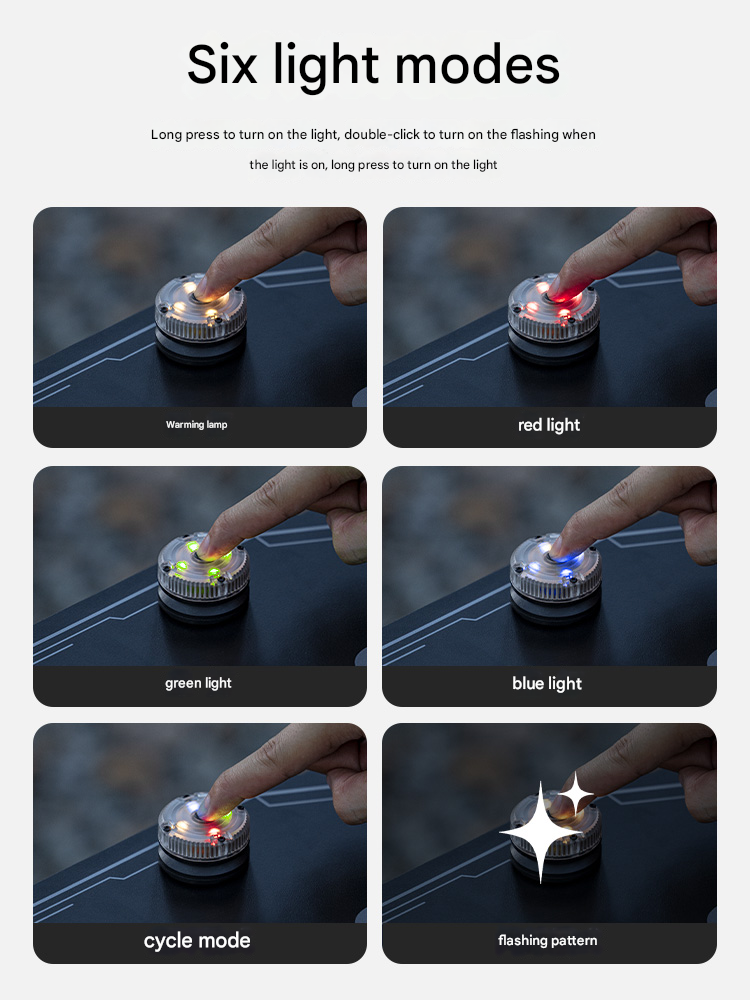 Six light modes

Long press to turn on the light, double-click to turn on the flashing when the light is on, long press to turn on the light

Warming lamp

red light

green light

blue light

cycle mode

flashing pattern