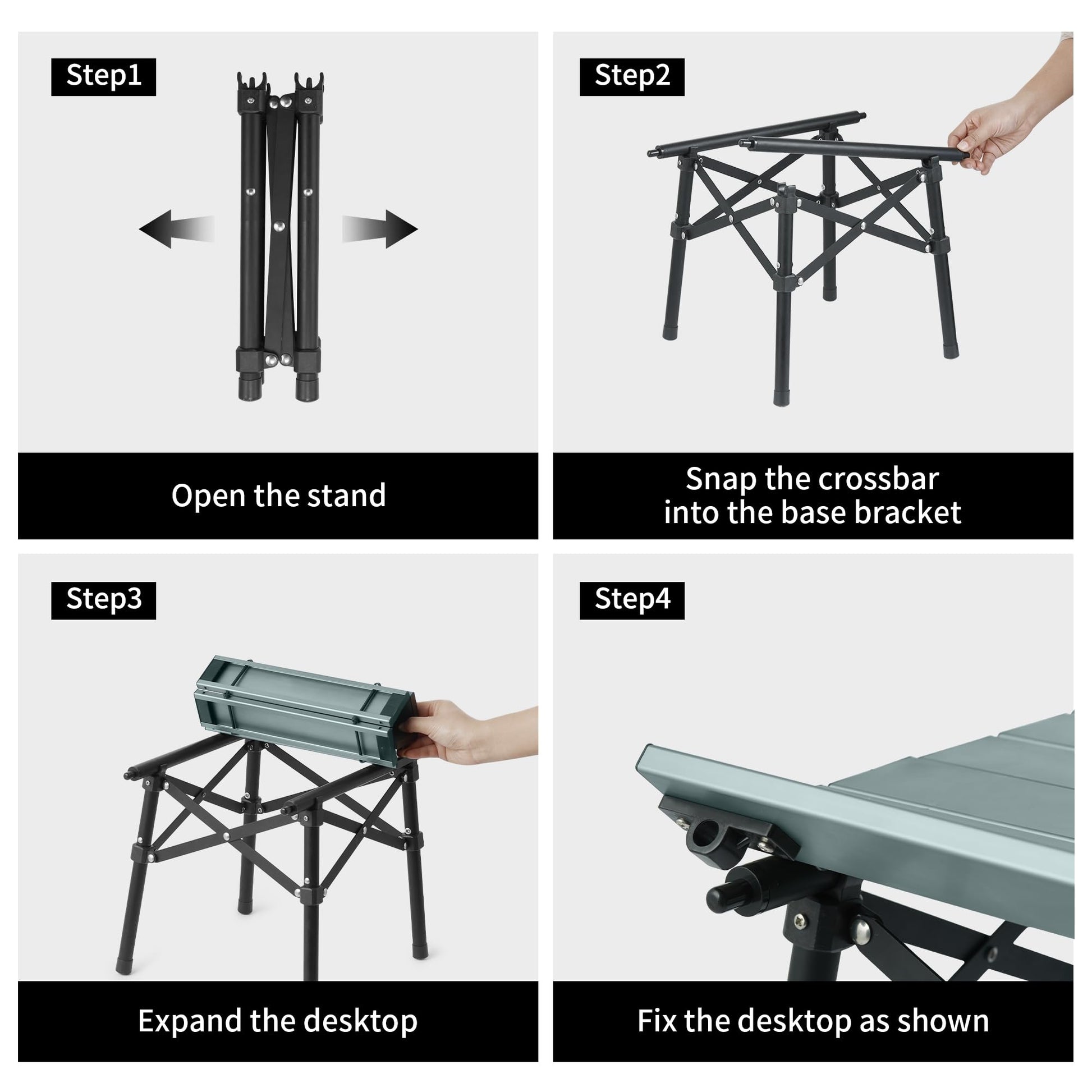 Step1

Open the stand

Step2

Snap the crossbar into the base bracket

Step3

Expand the desktop

Step4

Fix the desktop as shown